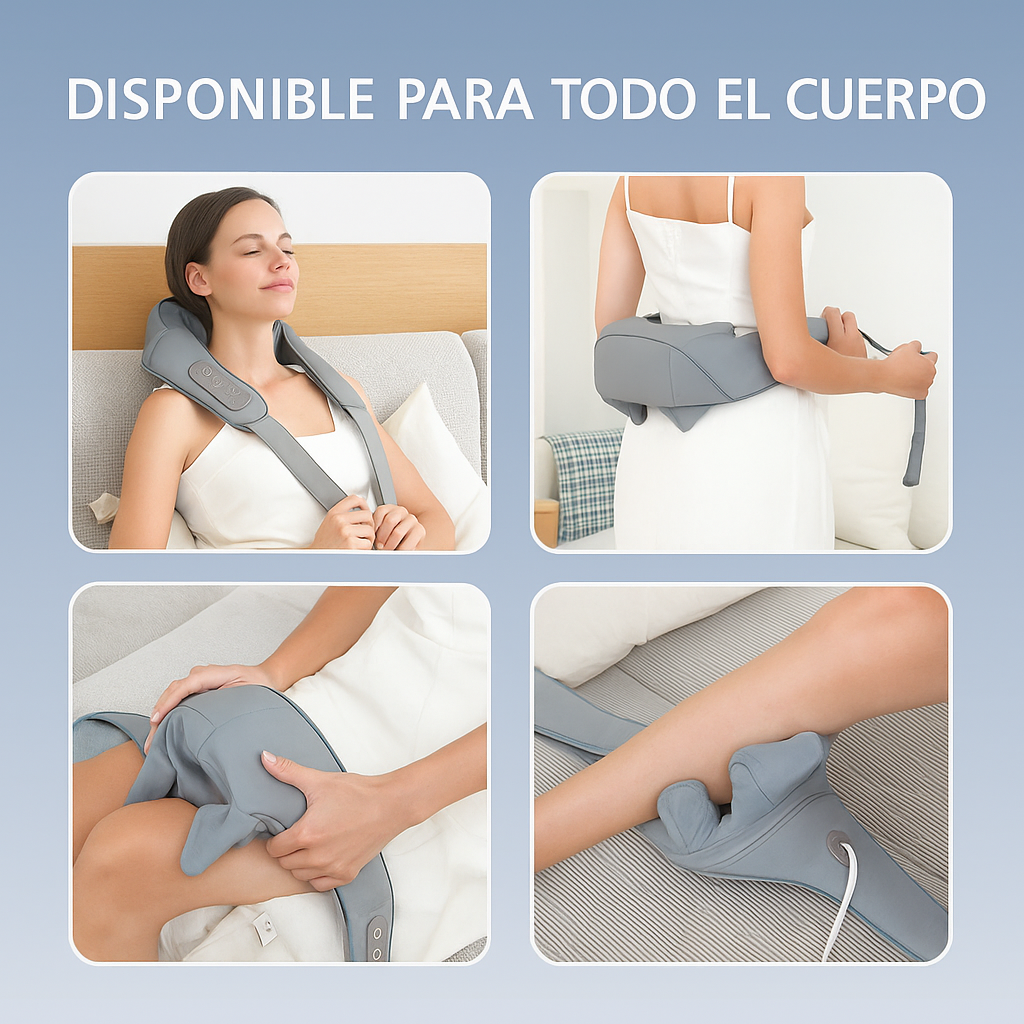 DISPONIBLE PARA TODO EL CUERPO