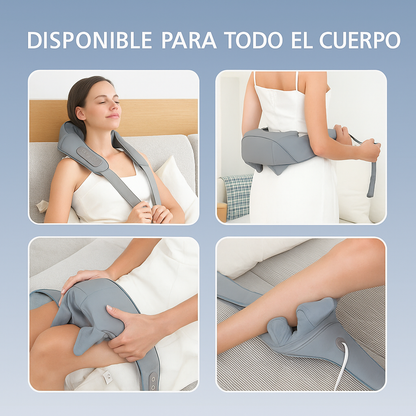 DISPONIBLE PARA TODO EL CUERPO